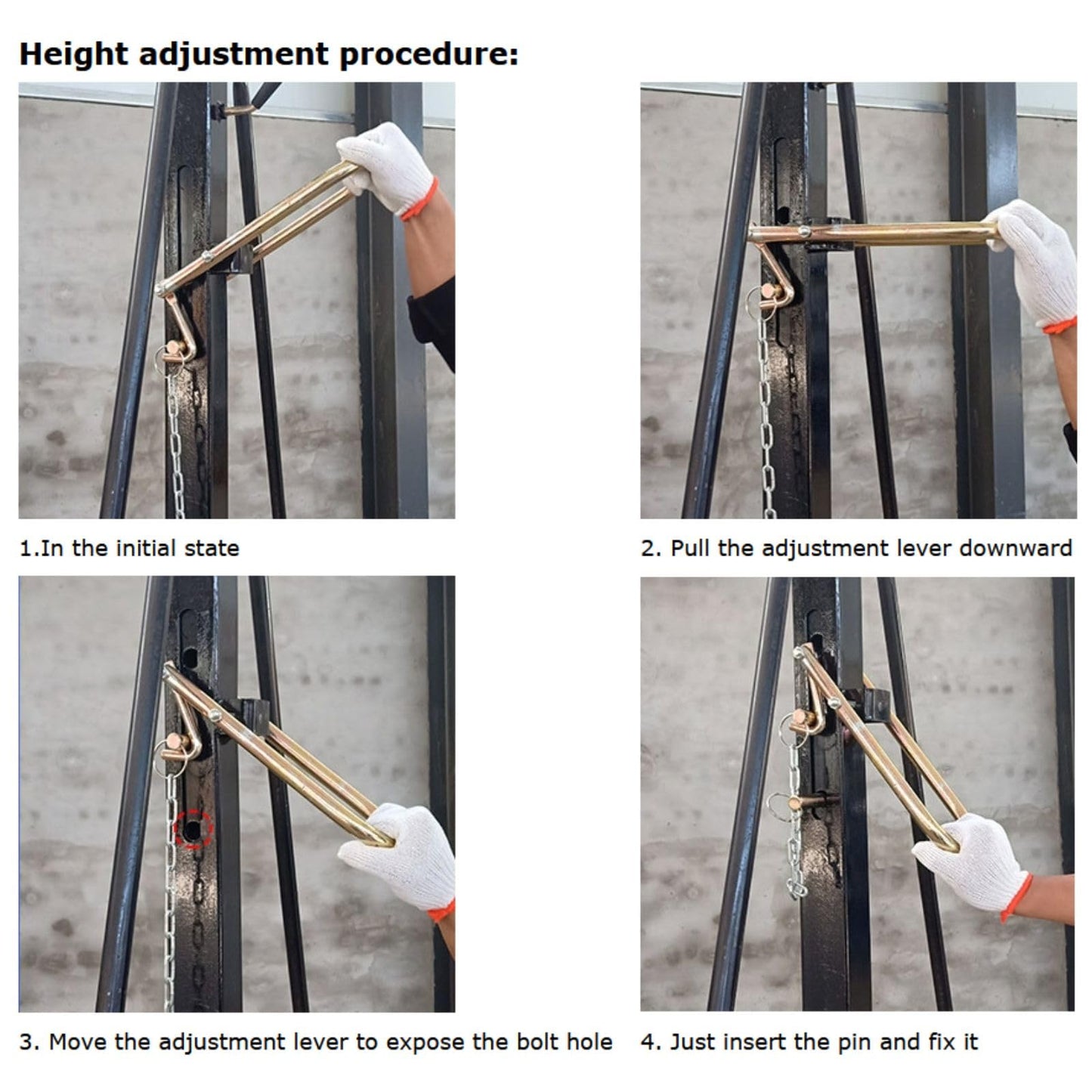 Height adjustment procedure:

1.In the initial state

2. Pull the adjustment lever downward

3. Move the adjustment lever to expose the bolt hole

4. Just insert the pin and fix it