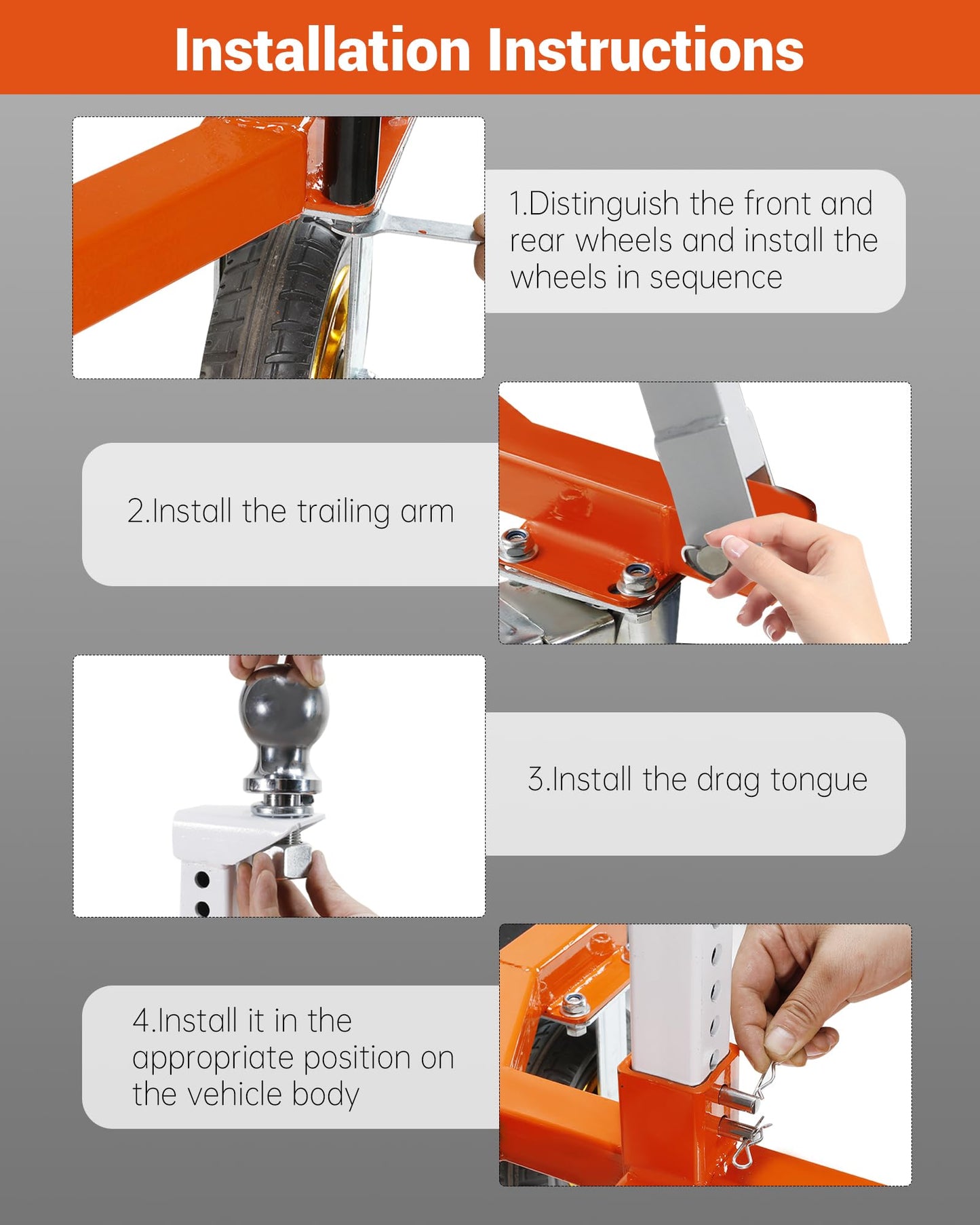 Installation Instructions

1.Distinguish the front and rear wheels and install the wheels in sequence

2.Install the trailing arm

3.Install the drag tongue

4.Install it in the appropriate position on the vehicle body