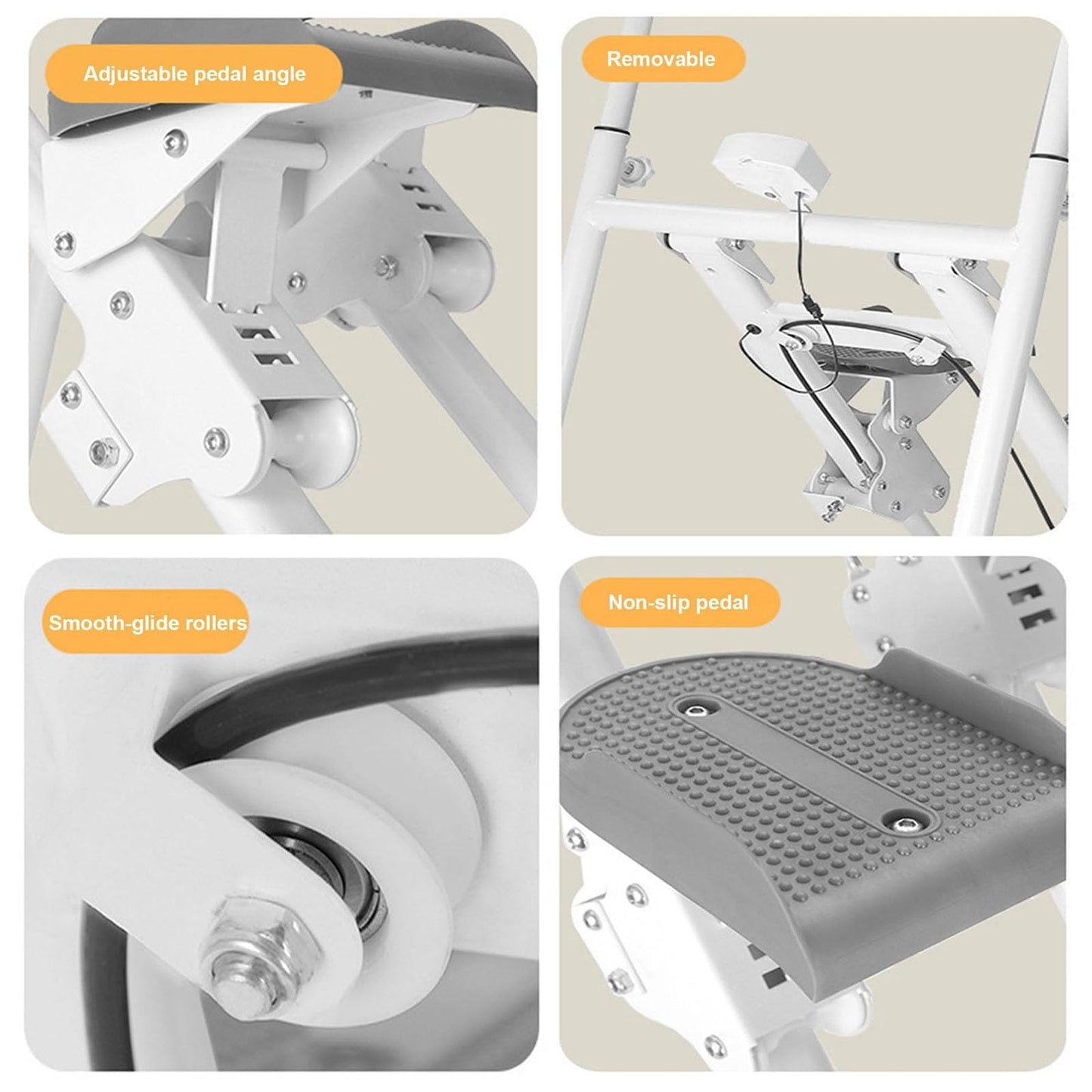 Adjustable pedal angle

Removable

Smooth-glide rollers

Non-slip pedal