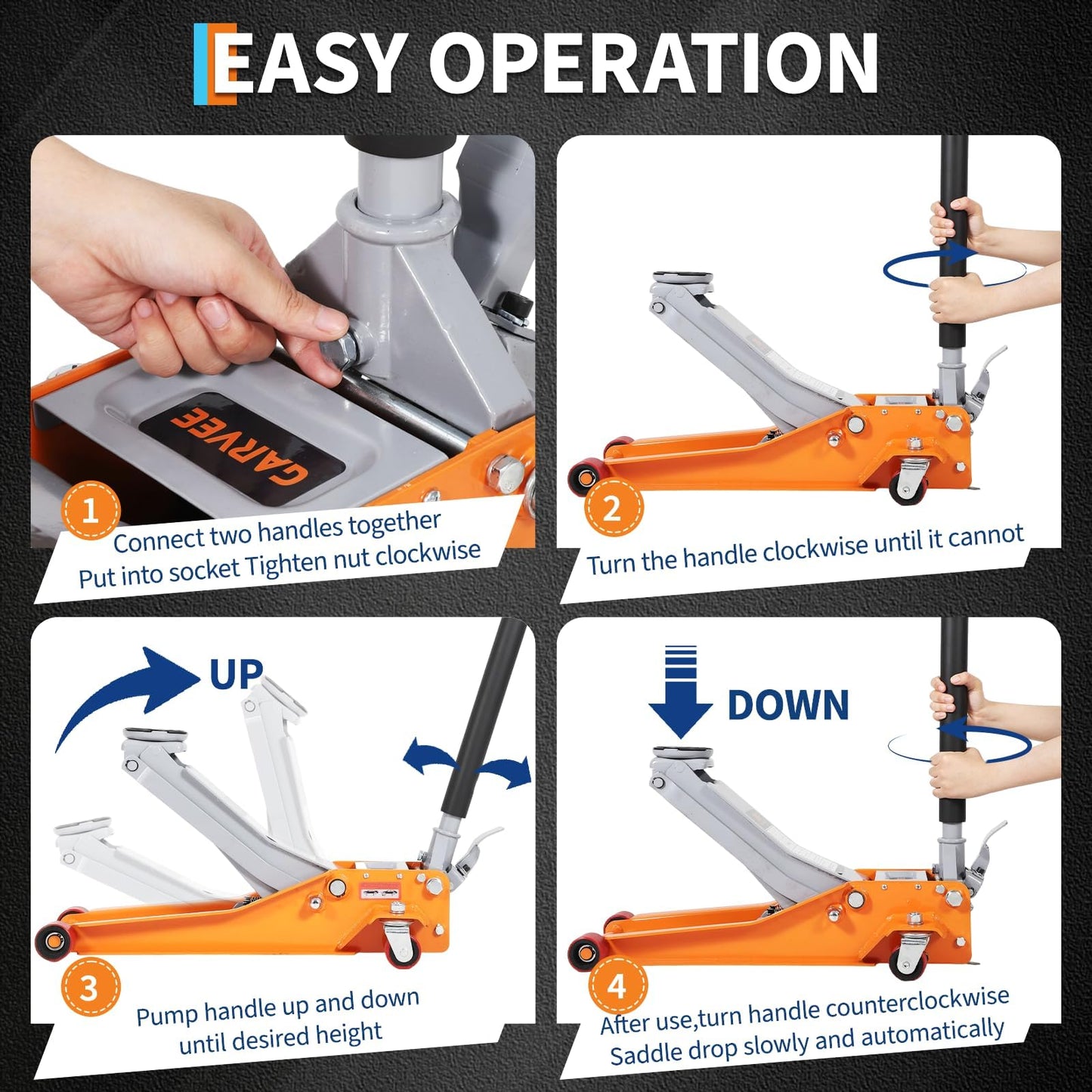 EASY OPERATION

GARVEE

1
Connect two handles together
Put into socket Tighten nut clockwise

2
Turn the handle clockwise until it cannot

UP

3
Pump handle up and down
until desired height

DOWN

4
After use,turn handle counterclockwise
Saddle drop slowly and automatically