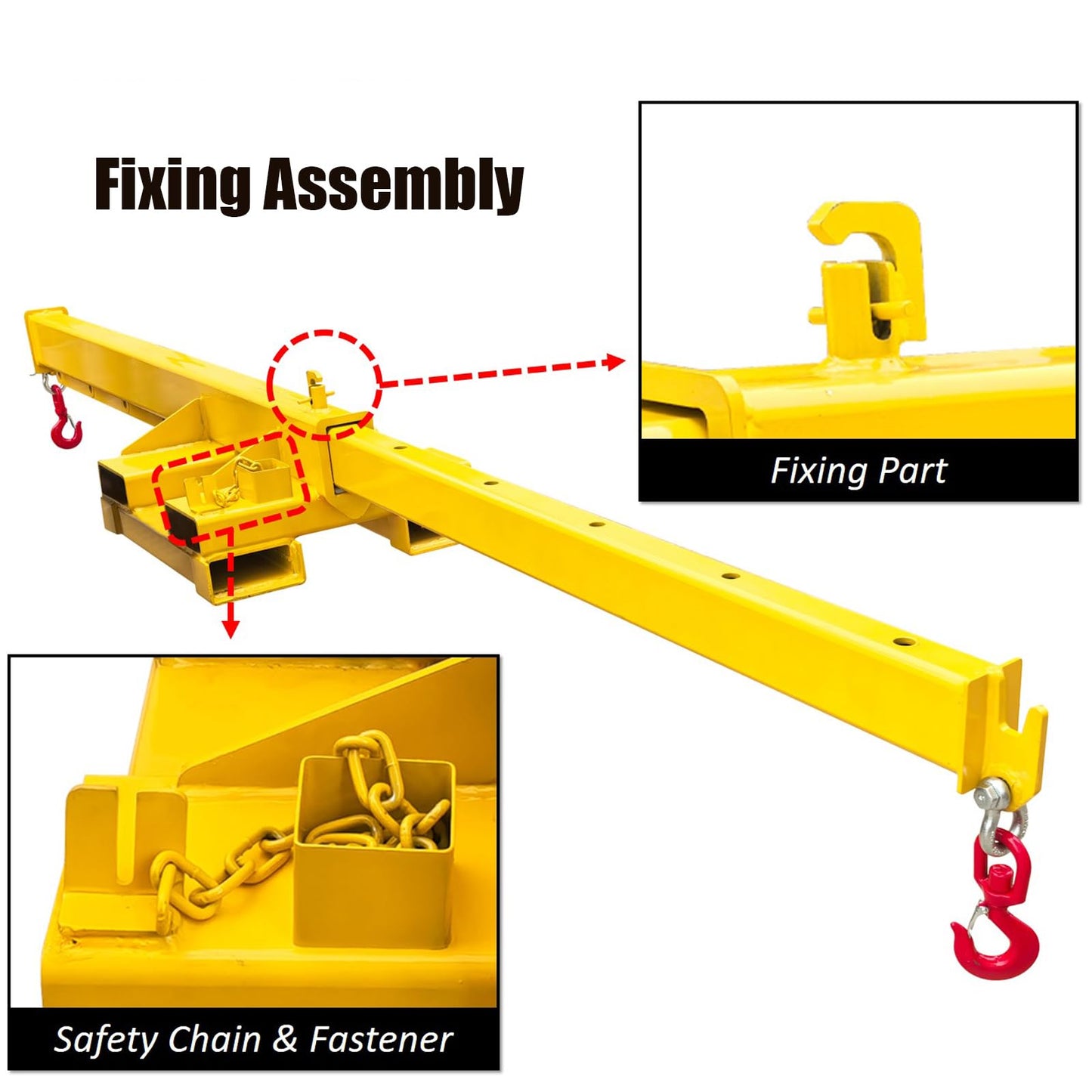 Fixing Assembly

Fixing Part

Safety Chain & Fastener