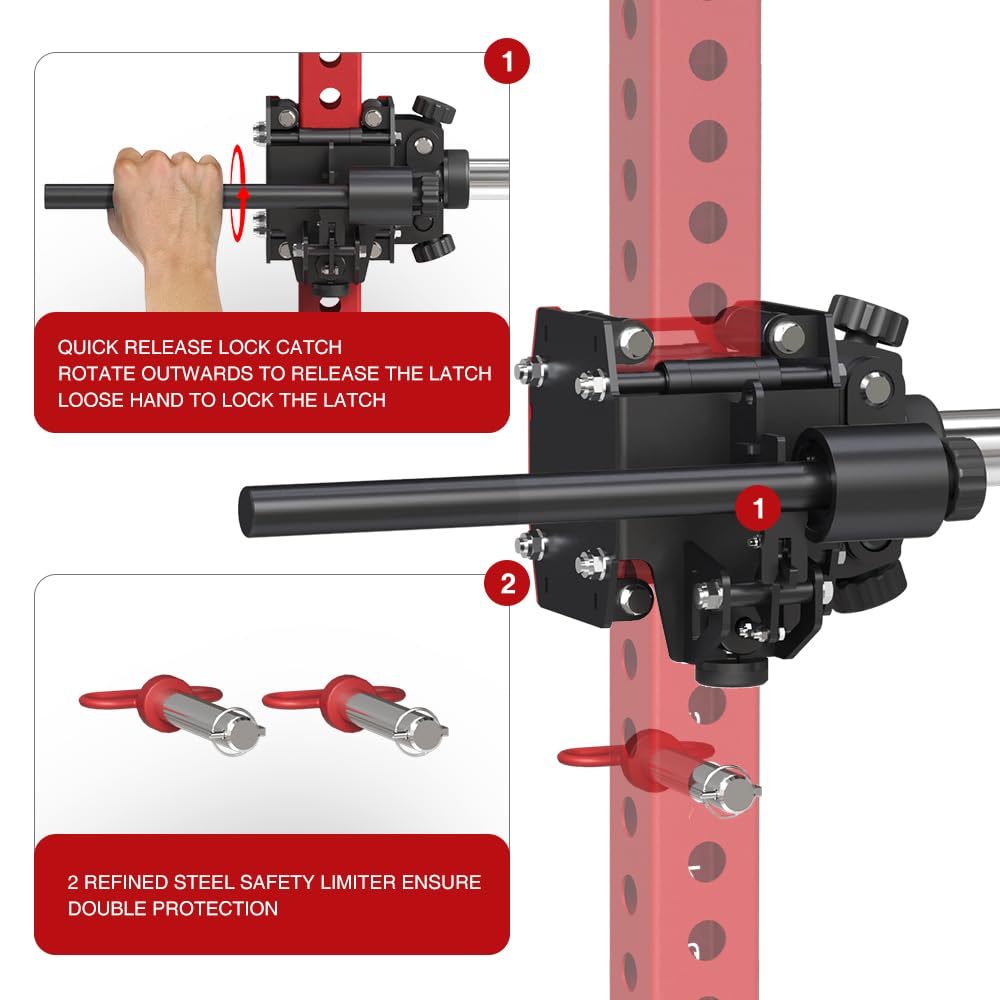 1

QUICK RELEASE LOCK CATCH
ROTATE OUTWARDS TO RELEASE THE LATCH
LOOSE HAND TO LOCK THE LATCH

1

2

2 REFINED STEEL SAFETY LIMITER ENSURE DOUBLE PROTECTION