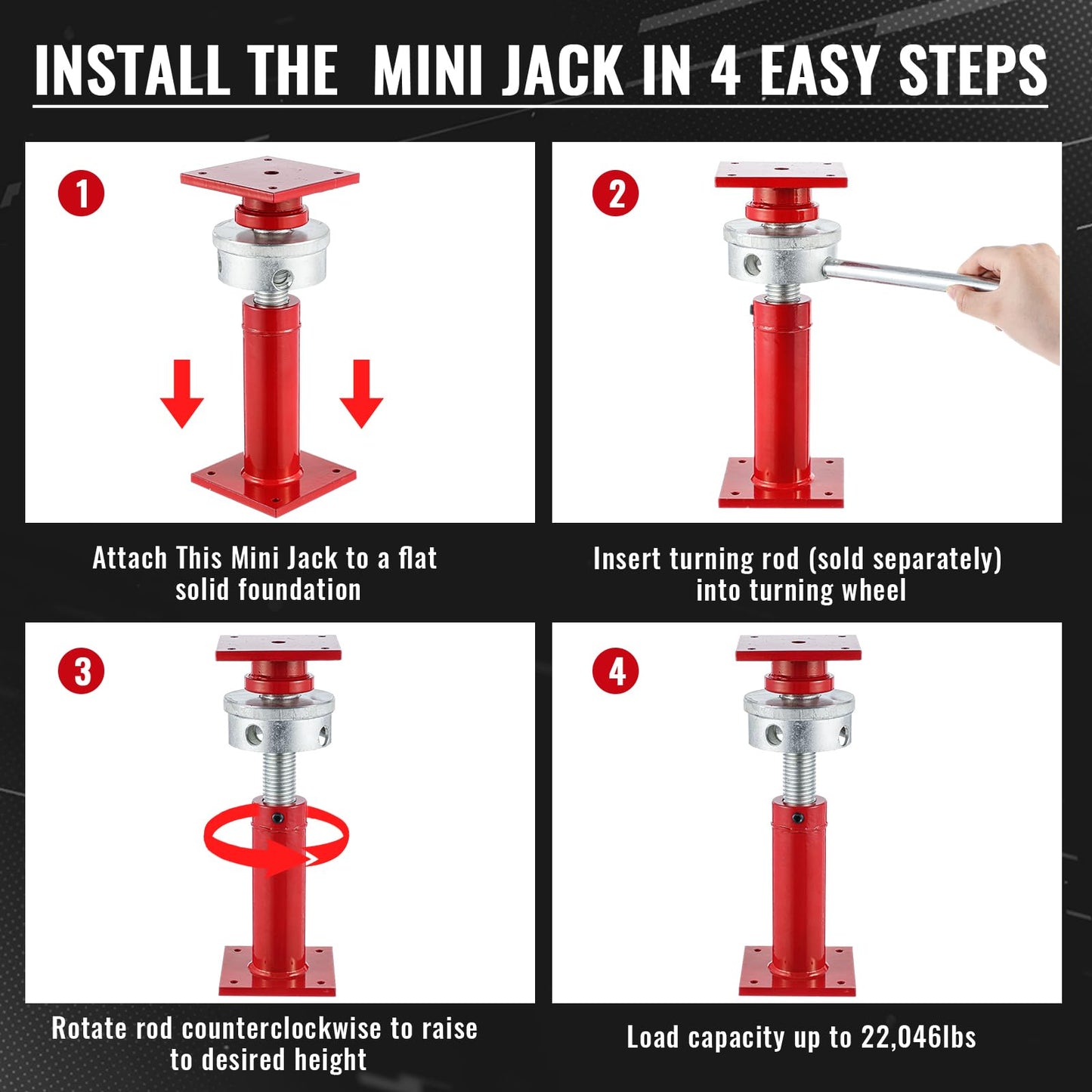 INSTALL THE MINI JACK IN 4 EASY STEPS

1

Attach This Mini Jack to a flat solid foundation

2

Insert turning rod (sold separately) into turning wheel

3

Rotate rod counterclockwise to raise to desired height

4

Load capacity up to 22,046lbs