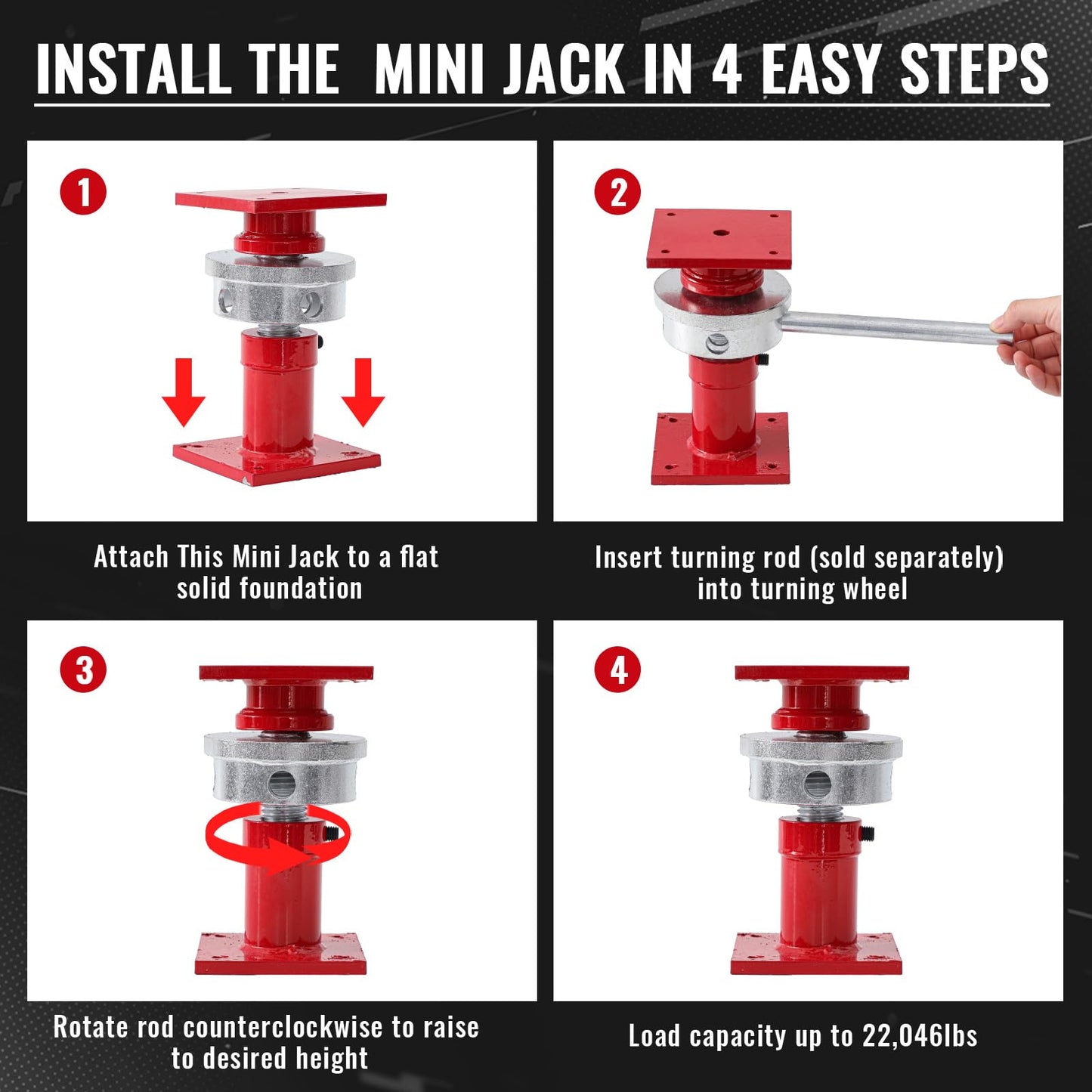 INSTALL THE MINI JACK IN 4 EASY STEPS

1

Attach This Mini Jack to a flat solid foundation

2

Insert turning rod (sold separately) into turning wheel

3

Rotate rod counterclockwise to raise to desired height

4

Load capacity up to 22,046lbs