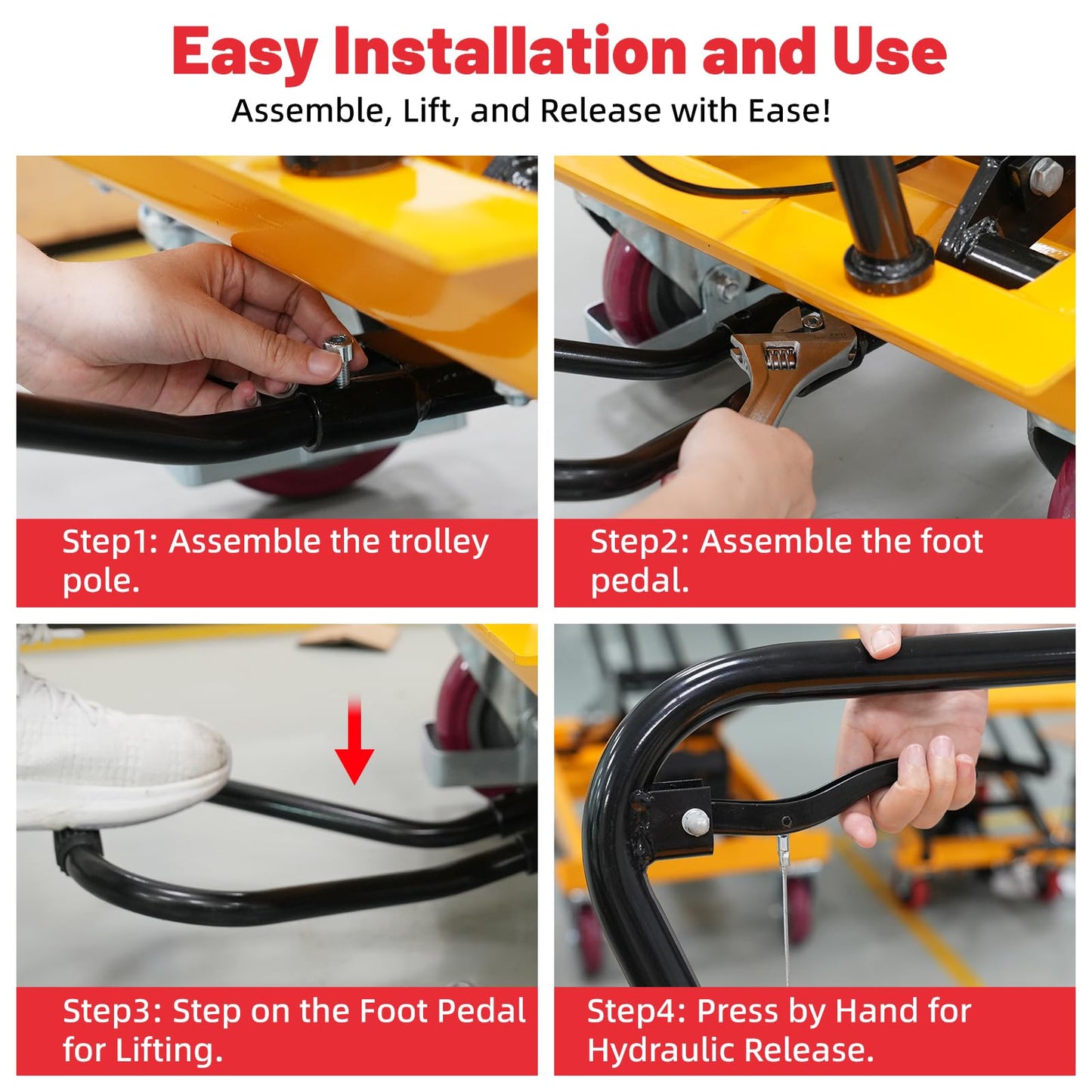 Easy Installation and Use
Assemble, Lift, and Release with Ease!

Step1: Assemble the trolley pole.

Step2: Assemble the foot pedal.

Step3: Step on the Foot Pedal for Lifting.

Step4: Press by Hand for Hydraulic Release.