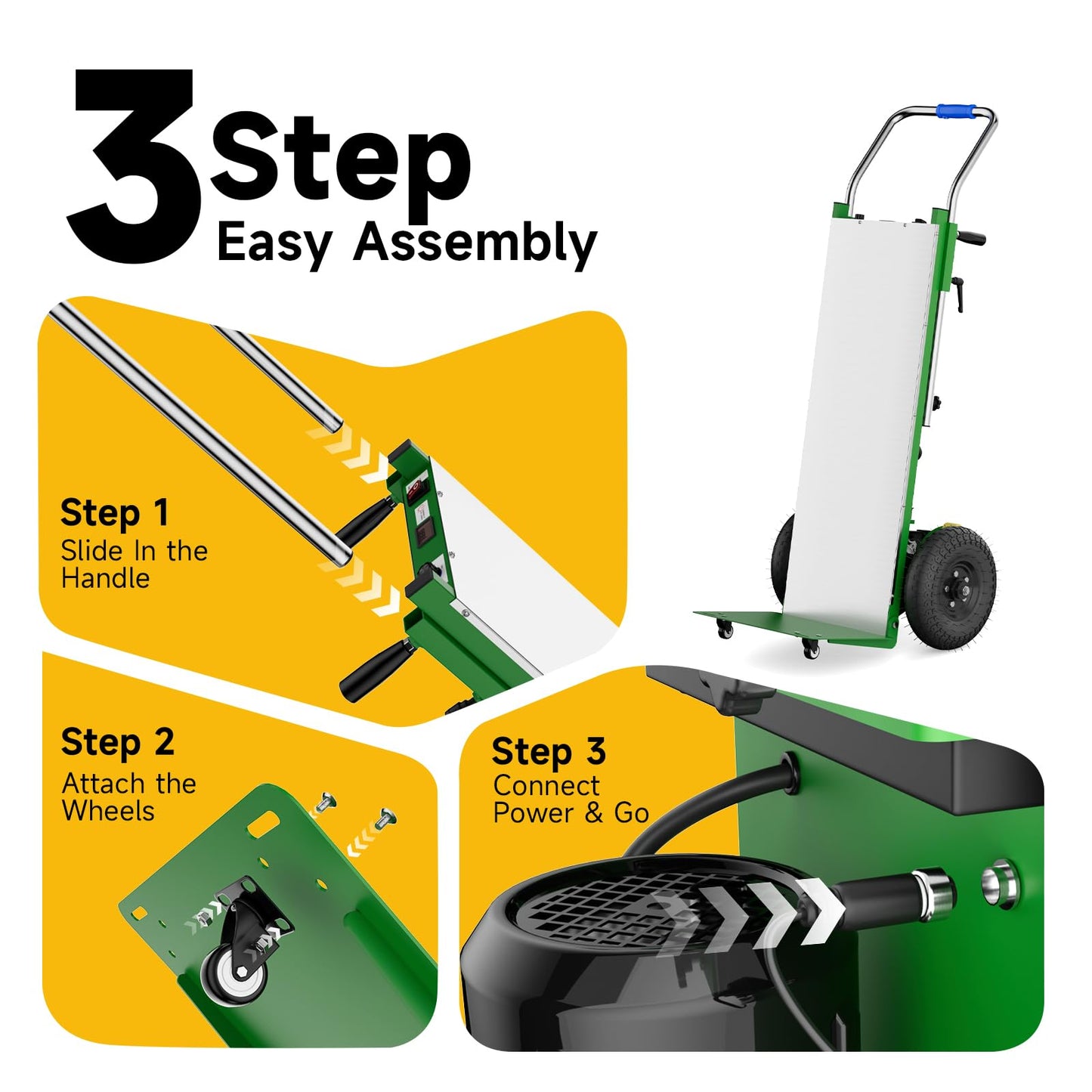 3 Step
Easy Assembly

Step 1
Slide In the Handle

Step 2
Attach the Wheels

Step 3
Connect Power & Go