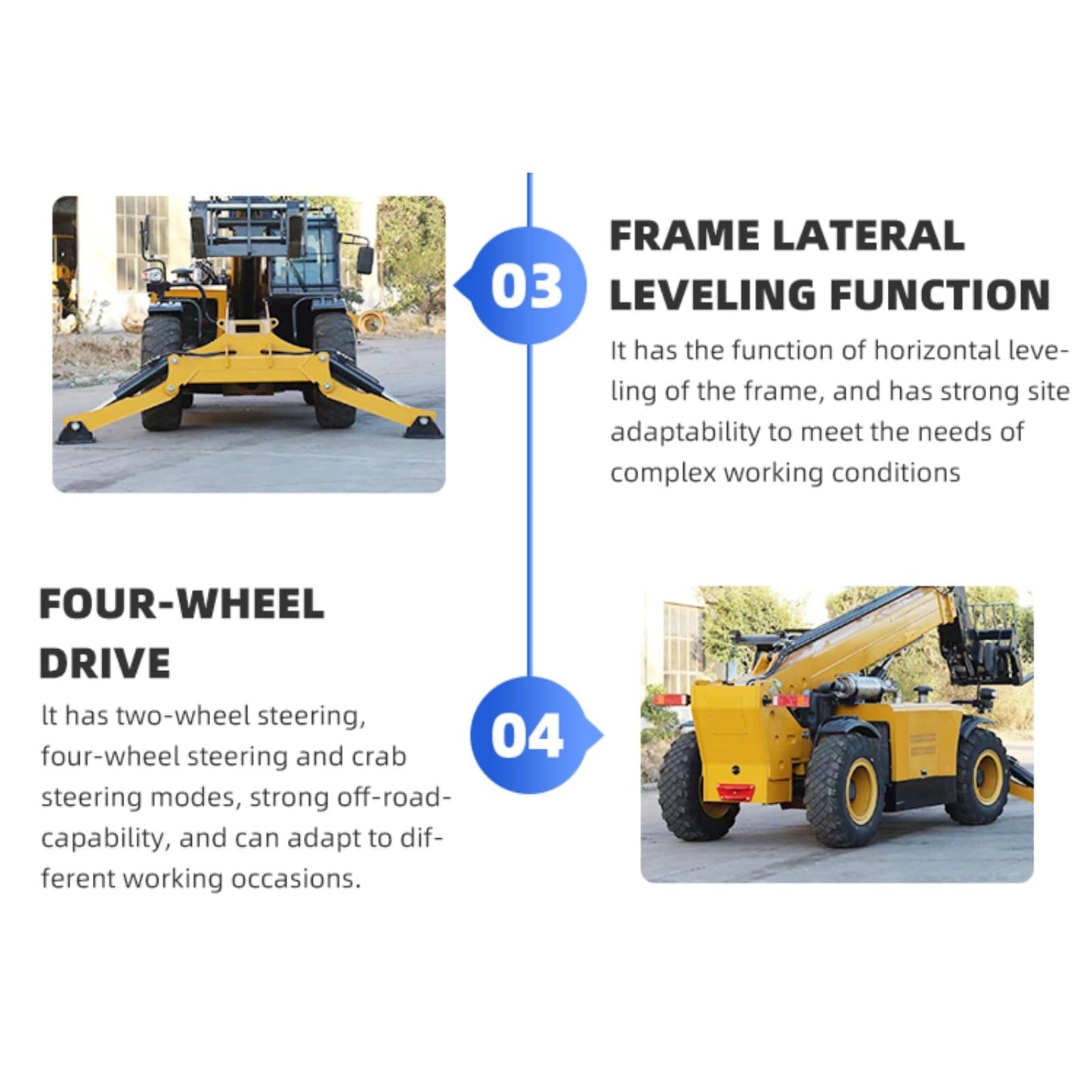 03

FRAME LATERAL LEVELING FUNCTION

It has the function of horizontal leveling of the frame, and has strong site adaptability to meet the needs of complex working conditions

FOUR-WHEEL DRIVE

It has two-wheel steering, four-wheel steering and crab steering modes, strong off-road-capability, and can adapt to different working occasions.

04