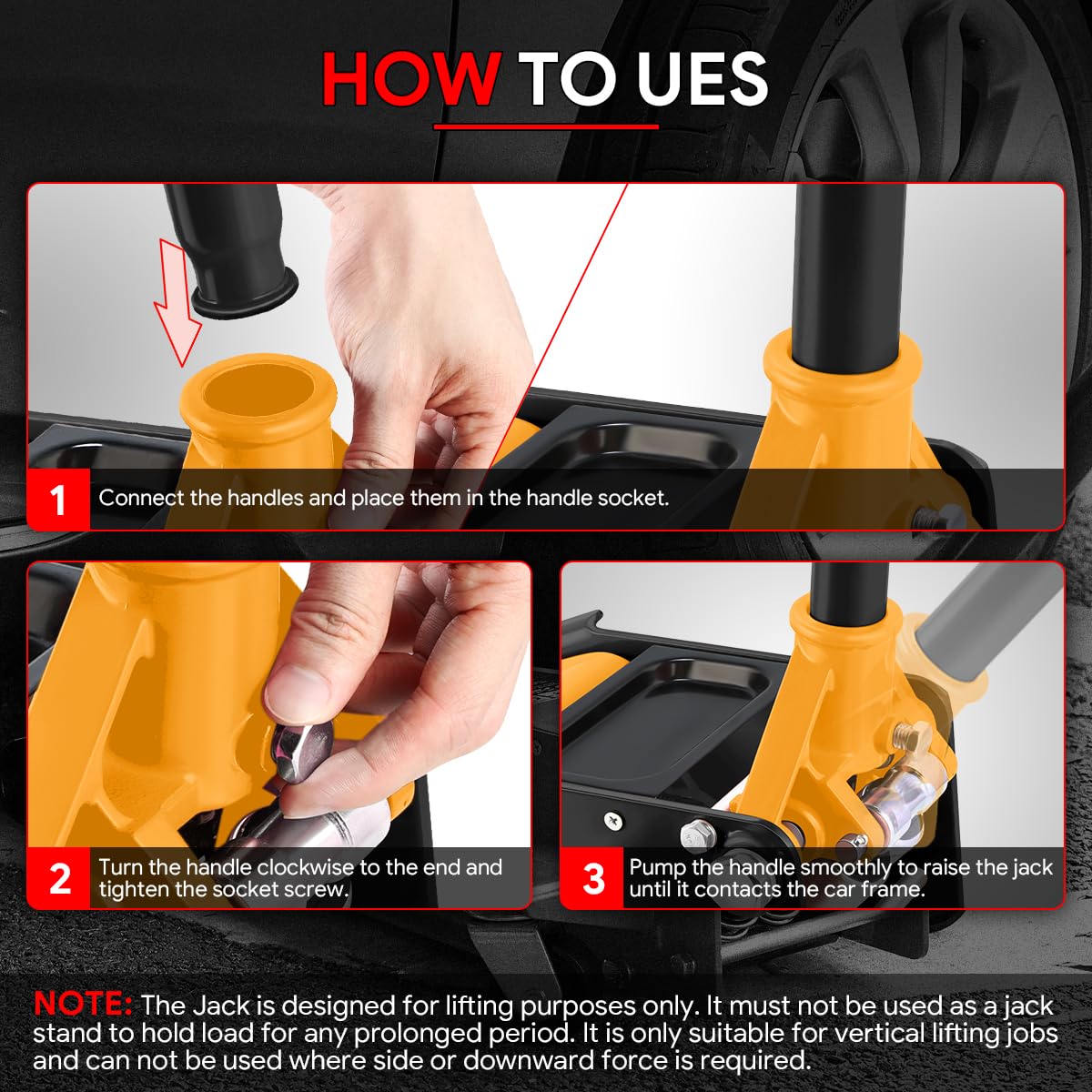 HOW TO UES

1 Connect the handles and place them in the handle socket.

2 Turn the handle clockwise to the end and tighten the socket screw.

3 Pump the handle smoothly to raise the jack until it contacts the car frame.

NOTE: The Jack is designed for lifting purposes only. It must not be used as a jack stand to hold load for any prolonged period. It is only suitable for vertical lifting jobs and can not be used where side or downward force is required.