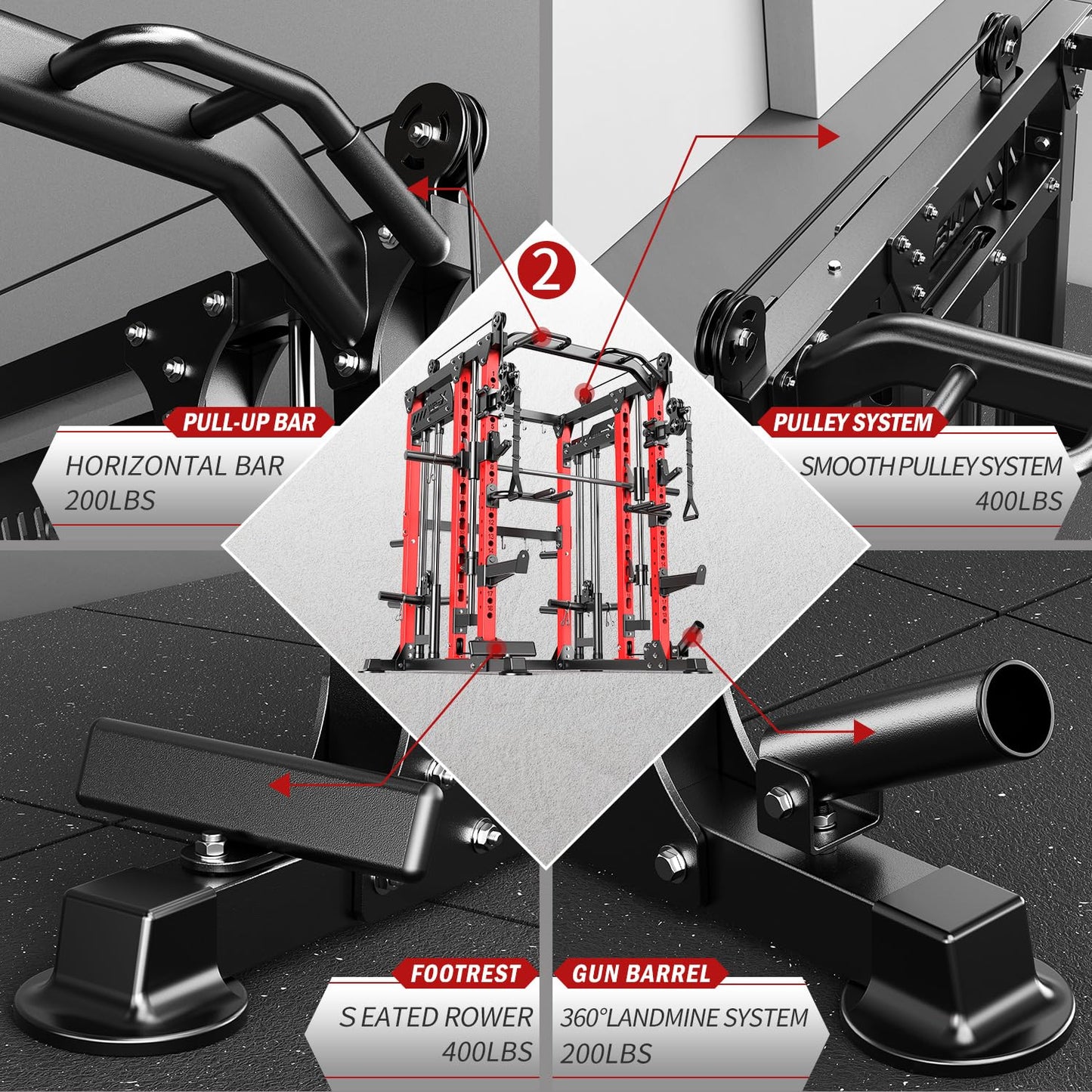 2

PULL-UP BAR
HORIZONTAL BAR
200LBS

PULLEY SYSTEM
SMOOTH PULLEY SYSTEM
400LBS

FOOTREST
S EATED ROWER
400LBS

GUN BARREL
360°LANDMINE SYSTEM
200LBS