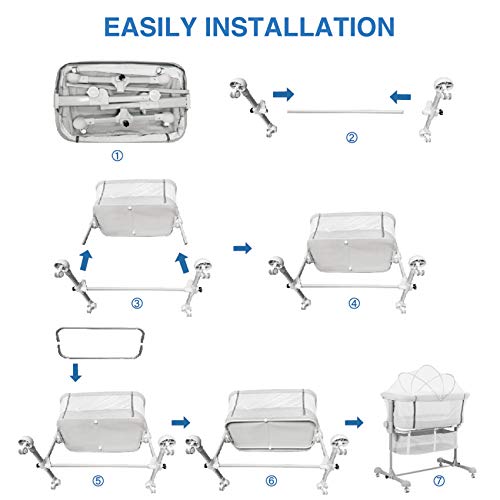 EASILY INSTALLATION

①

②

③

④

⑤

⑥

⑦