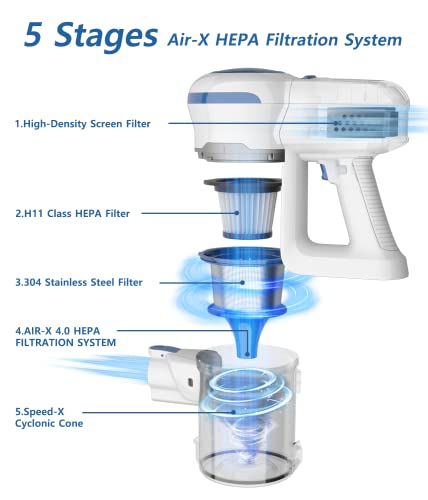 5 Stages Air-X HEPA Filtration System

1.High-Density Screen Filter

2.H11 Class HEPA Filter

3.304 Stainless Steel Filter

4.AIR-X 4.0 HEPA FILTRATION SYSTEM

5.Speed-X Cyclonic Cone