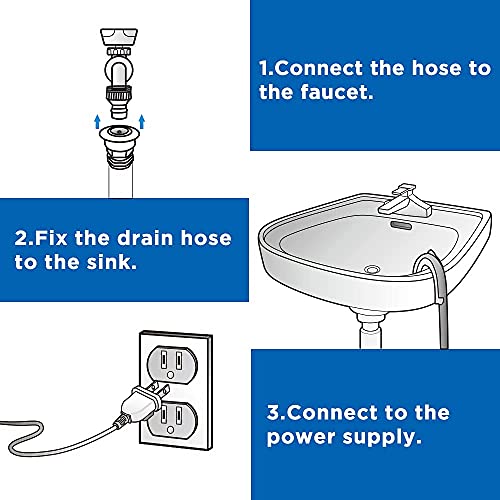 1.Connect the hose to the faucet.

2.Fix the drain hose to the sink.

3.Connect to the power supply.