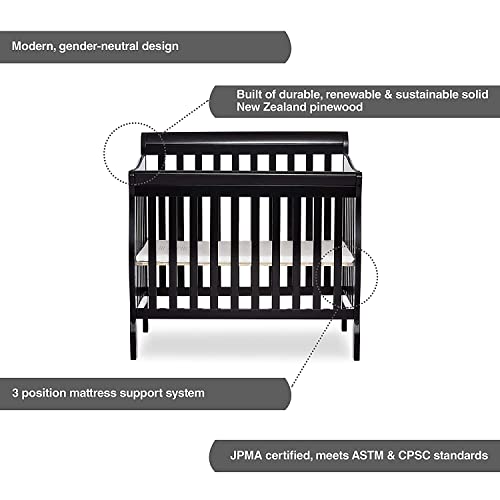 Modern, gender-neutral design

Built of durable, renewable & sustainable solid New Zealand pinewood

3 position mattress support system

JPMA certified, meets ASTM & CPSC standards