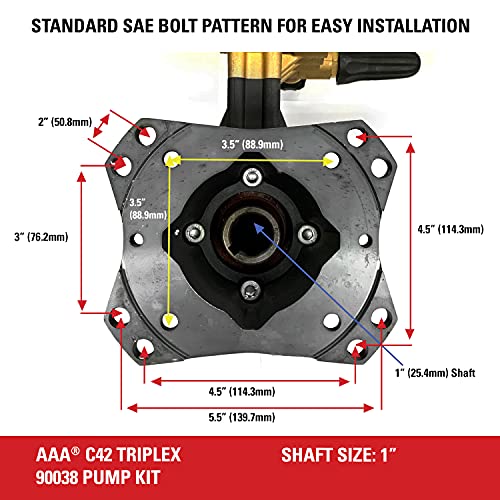 STANDARD SAE BOLT PATTERN FOR EASY INSTALLATION

2" (50.8mm)

3.5" (88.9mm)

3.5" (88.9mm)

3" (76.2mm)

4.5" (114.3mm)

1" (25.4mm) Shaft

4.5" (114.3mm)

5.5" (139.7mm)

AAA® C42 TRIPLEX 90038 PUMP KIT

SHAFT SIZE: 1"