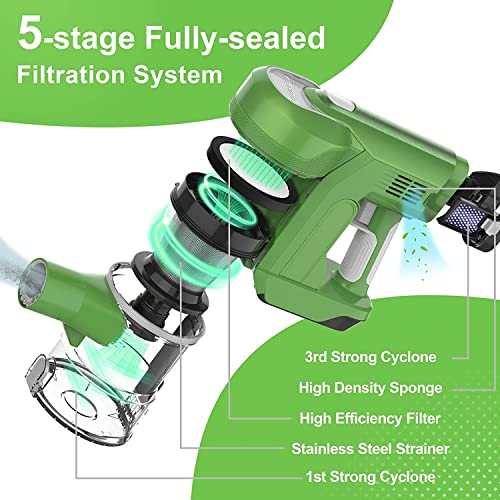 5-stage Fully-sealed Filtration System

3rd Strong Cyclone

High Density Sponge

High Efficiency Filter

Stainless Steel Strainer

1st Strong Cyclone